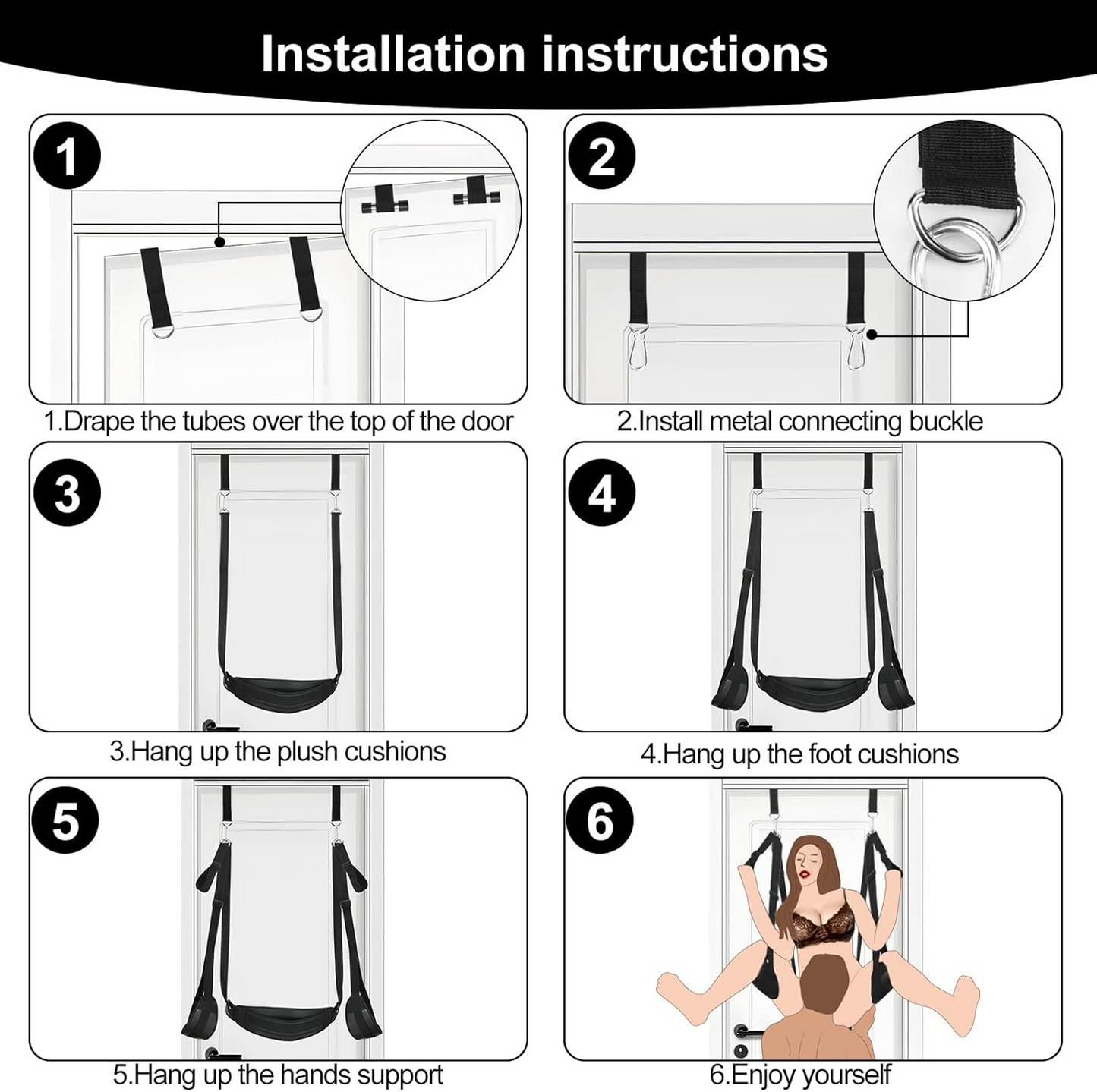 Installation instructions

1

1.Drape the tubes over the top of the door

2

2.Install metal connecting buckle

3

3.Hang up the plush cushions

4

4.Hang up the foot cushions

5

5.Hang up the hands support

6

6.Enjoy yourself